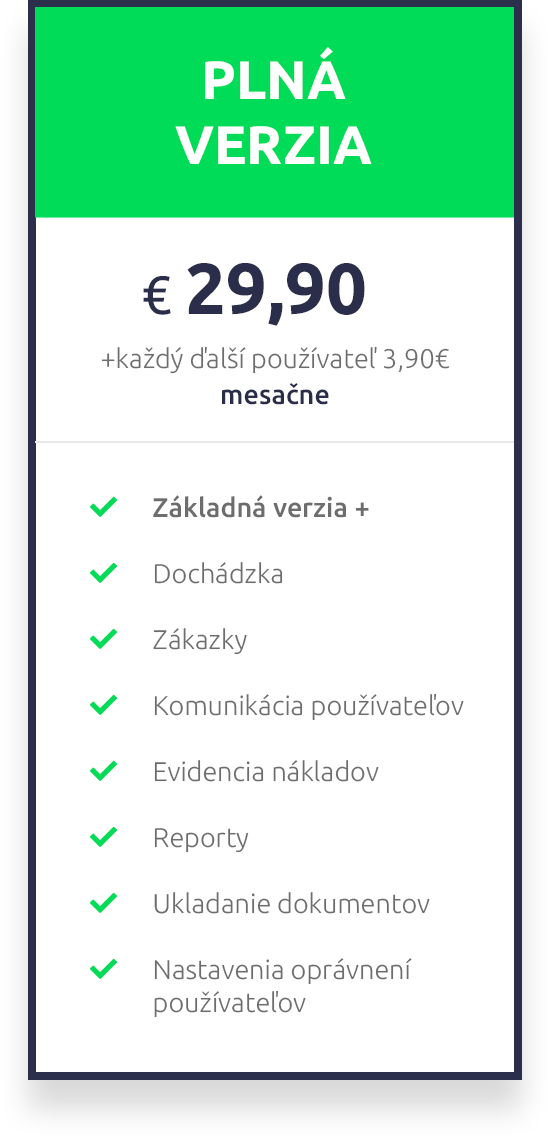 PLNÁ
VERZIA

€ 29,90

+každý ďalší používateľ 3,90€
mesačne

✓ Základná verzia +
✓ Dochádzka
✓ Zákazky
✓ Komunikácia používateľov
✓ Evidencia nákladov
✓ Reporty
✓ Ukladanie dokumentov
✓ Nastavenia oprávnení používateľov